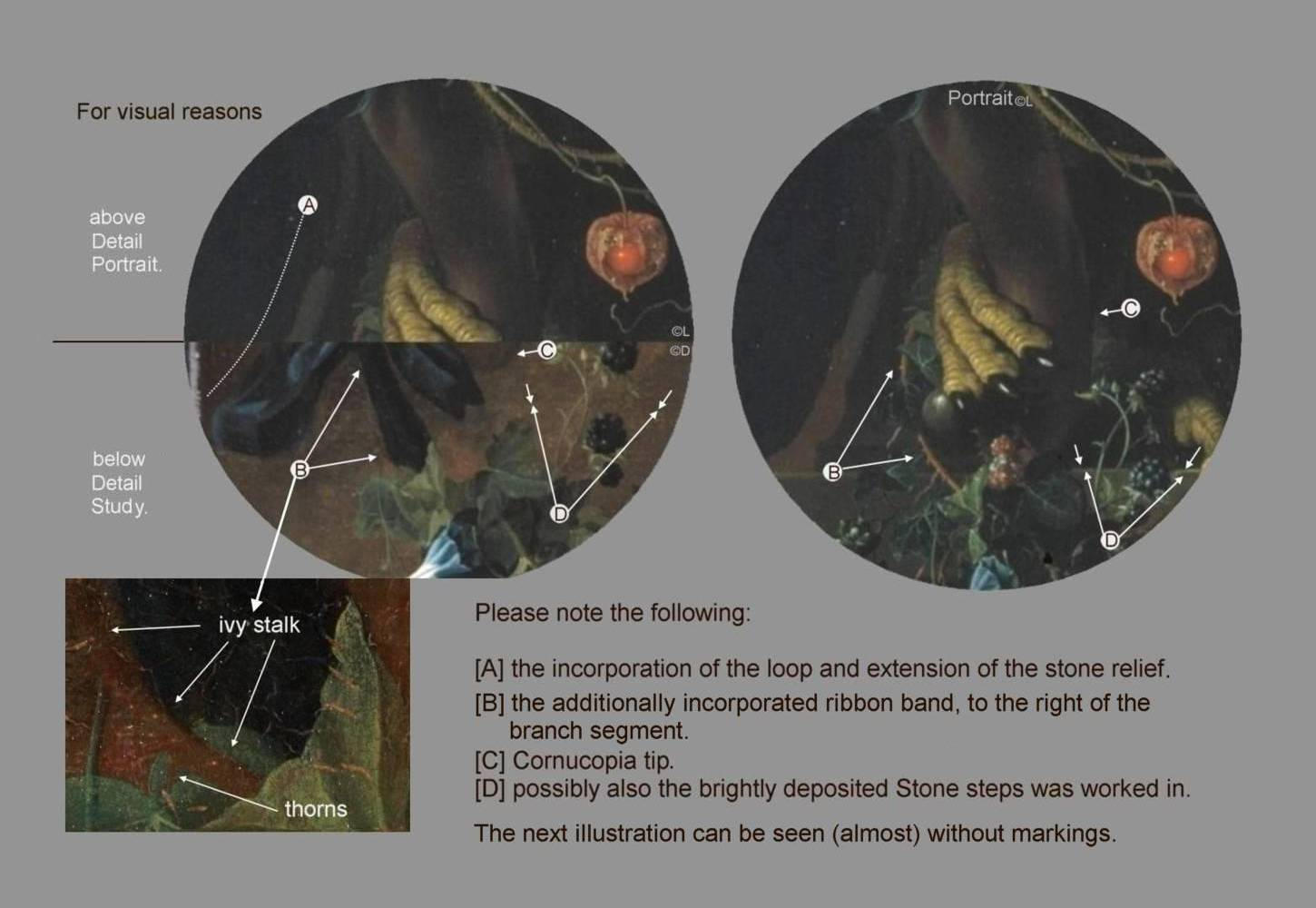 For visual reasons

above Detail Portrait.

below Detail Study.

A

©L
©D

C

B

D

Portrait©L

C

B

D

ivy stalk

thorns

Please note the following:

[A] the incorporation of the loop and extension of the stone relief.

[B] the additionally incorporated ribbon band, to the right of the branch segment.

[C] Cornucopia tip.

[D] possibly also the brightly deposited Stone steps was worked in.

The next illustration can be seen (almost) without markings.