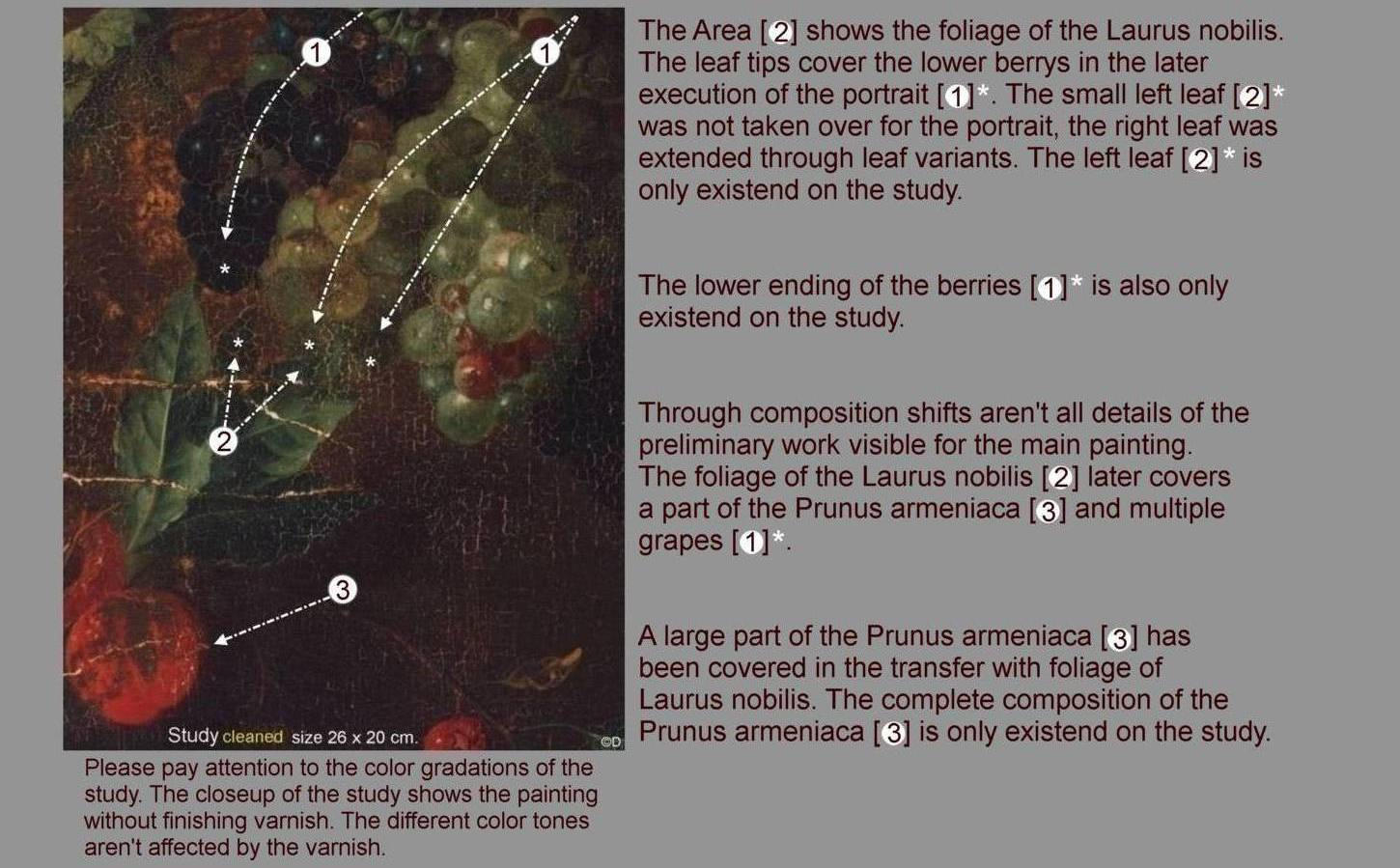 1
1
*
*
*
*
2
3
Study cleaned size 26 x 20 cm.
©D

Please pay attention to the color gradations of the study. The closeup of the study shows the painting without finishing varnish. The different color tones aren't affected by the varnish.

The Area [2] shows the foliage of the Laurus nobilis. The leaf tips cover the lower berrys in the later execution of the portrait [1]*. The small left leaf [2]* was not taken over for the portrait, the right leaf was extended through leaf variants. The left leaf [2]* is only existend on the study.

The lower ending of the berries [1]* is also only existend on the study.

Through composition shifts aren't all details of the preliminary work visible for the main painting. The foliage of the Laurus nobilis [2] later covers a part of the Prunus armeniaca [3] and multiple grapes [1]*.

A large part of the Prunus armeniaca [3] has been covered in the transfer with foliage of Laurus nobilis. The complete composition of the Prunus armeniaca [3] is only existend on the study.