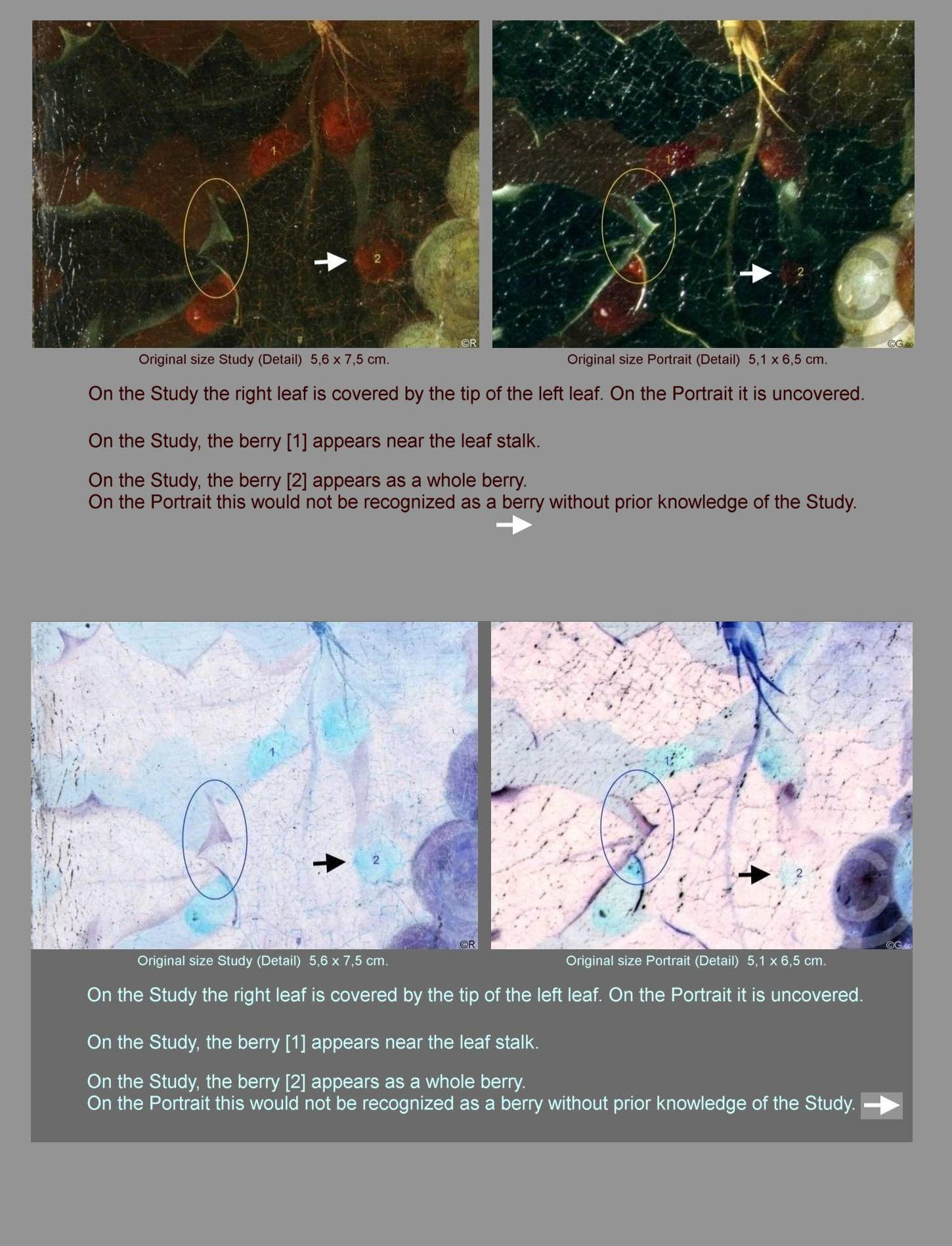 1

2

©R

1

2

©G

Original size Study (Detail) 5,6 x 7,5 cm.

Original size Portrait (Detail) 5,1 x 6,5 cm.

On the Study the right leaf is covered by the tip of the left leaf. On the Portrait it is uncovered.

On the Study, the berry [1] appears near the leaf stalk.

On the Study, the berry [2] appears as a whole berry.
On the Portrait this would not be recognized as a berry without prior knowledge of the Study.

1

2

©R

1

2

©G

Original size Study (Detail) 5,6 x 7,5 cm.

Original size Portrait (Detail) 5,1 x 6,5 cm.

On the Study the right leaf is covered by the tip of the left leaf. On the Portrait it is uncovered.

On the Study, the berry [1] appears near the leaf stalk.

On the Study, the berry [2] appears as a whole berry.
On the Portrait this would not be recognized as a berry without prior knowledge of the Study.